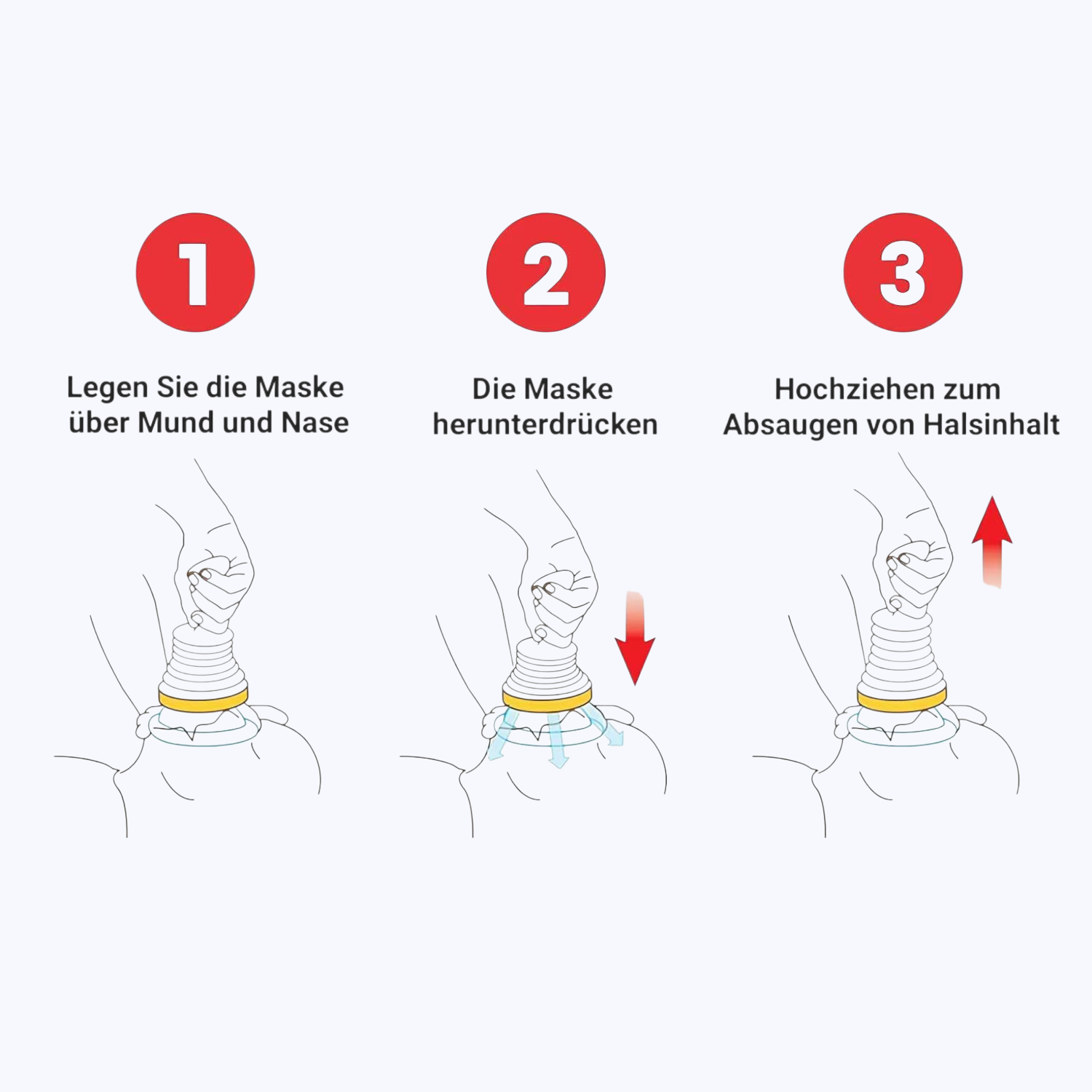 1

Legen Sie die Maske über Mund und Nase

2

Die Maske herunterdrücken

3

Hochziehen zum Absaugen von Halsinhalt